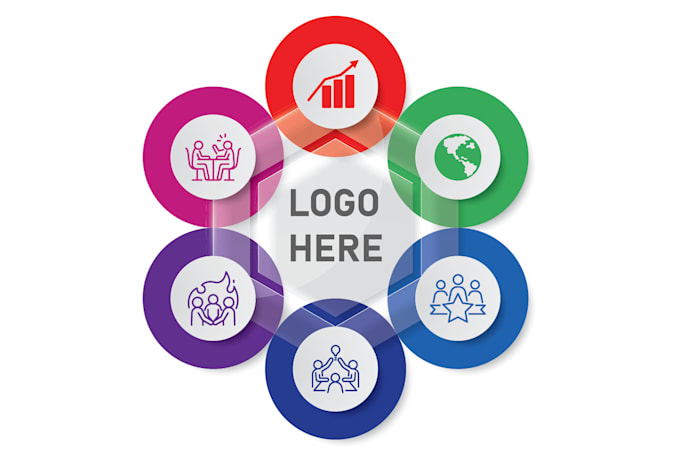 LOGO
HERE