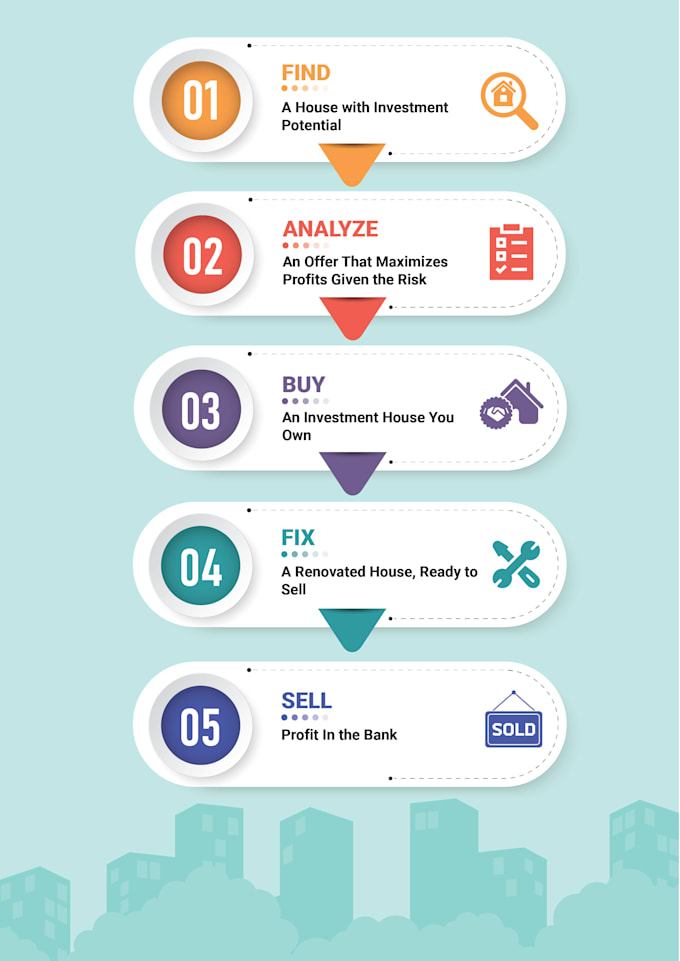 01
FIND
A House with Investment Potential

02
ANALYZE
An Offer That Maximizes Profits Given the Risk

03
BUY
An Investment House You Own

04
FIX
A Renovated House, Ready to Sell

05
SELL
Profit In the Bank

SOLD