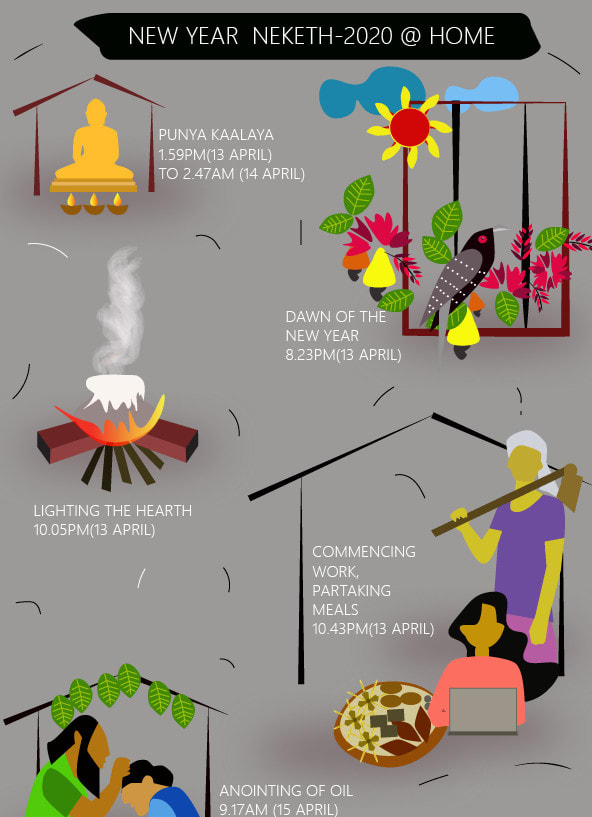 NEW YEAR NEKETH-2020 @ HOME

PUNYA KAALAYA
1.59PM(13 APRIL)
TO 2.47AM (14 APRIL)

DAWN OF THE NEW YEAR
8.23PM(13 APRIL)

LIGHTING THE HEARTH
10.05PM(13 APRIL)

COMMENCING WORK, PARTAKING MEALS
10.43PM(13 APRIL)

ANOINTING OF OIL
9.17AM (15 APRIL)