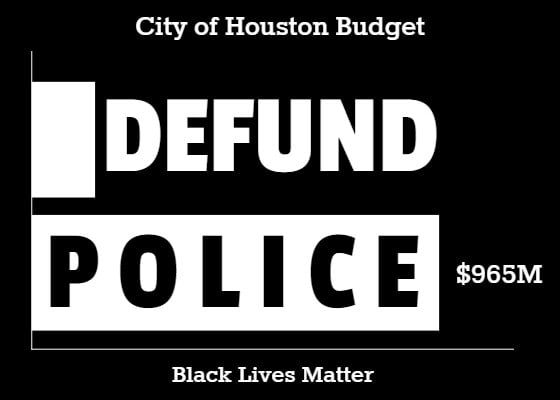 City of Houston Budget

DEFUND

POLICE

$965M

Black Lives Matter