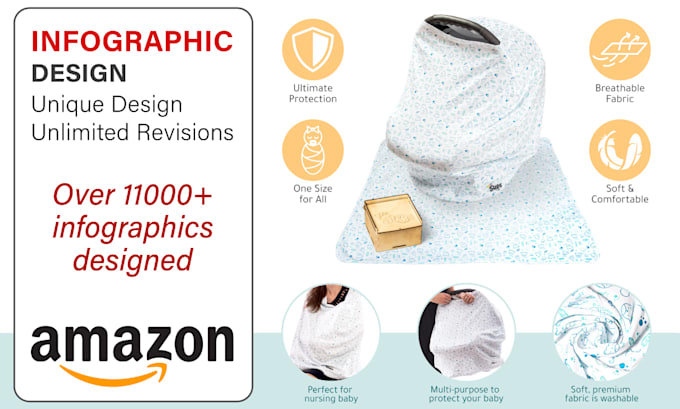 INFOGRAPHIC
DESIGN
Unique Design
Unlimited Revisions

Over 11000+ infographics designed

amazon

Ultimate Protection

One Size for All

Breathable Fabric

Soft & Comfortable

Perfect for nursing baby

Multi-purpose to protect your baby

Soft, premium fabric is washable