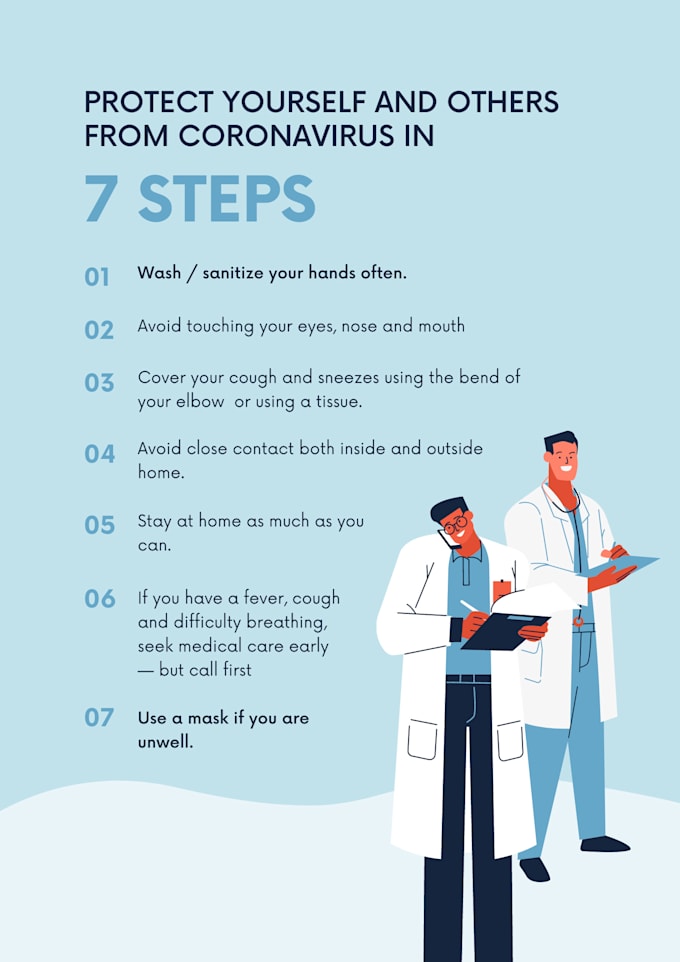 PROTECT YOURSELF AND OTHERS FROM CORONAVIRUS IN

7 STEPS

01 Wash / sanitize your hands often.

02 Avoid touching your eyes, nose and mouth

03 Cover your cough and sneezes using the bend of your elbow or using a tissue.

04 Avoid close contact both inside and outside home.

05 Stay at home as much as you can.

06 If you have a fever, cough and difficulty breathing, seek medical care early — but call first

07 Use a mask if you are unwell.