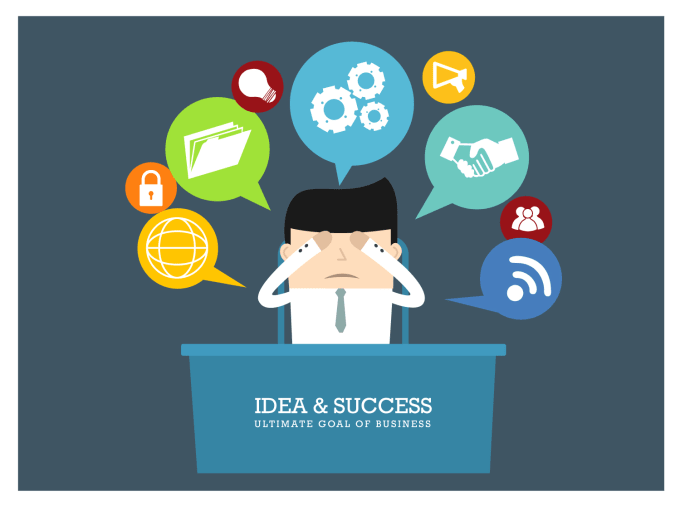 IDEA & SUCCESS
ULTIMATE GOAL OF BUSINESS