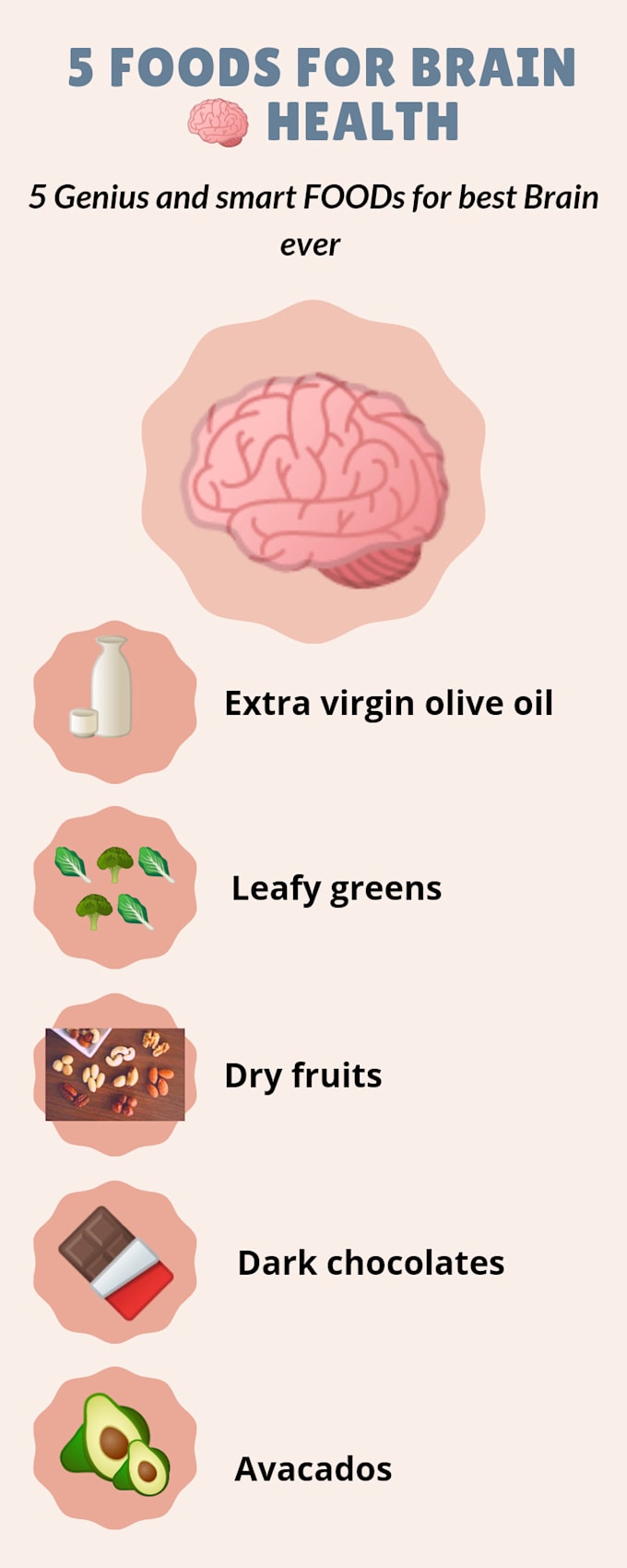 5 FOODS FOR BRAIN HEALTH

5 Genius and smart FOODs for best Brain ever

Extra virgin olive oil

Leafy greens

Dry fruits

Dark chocolates

Avacados