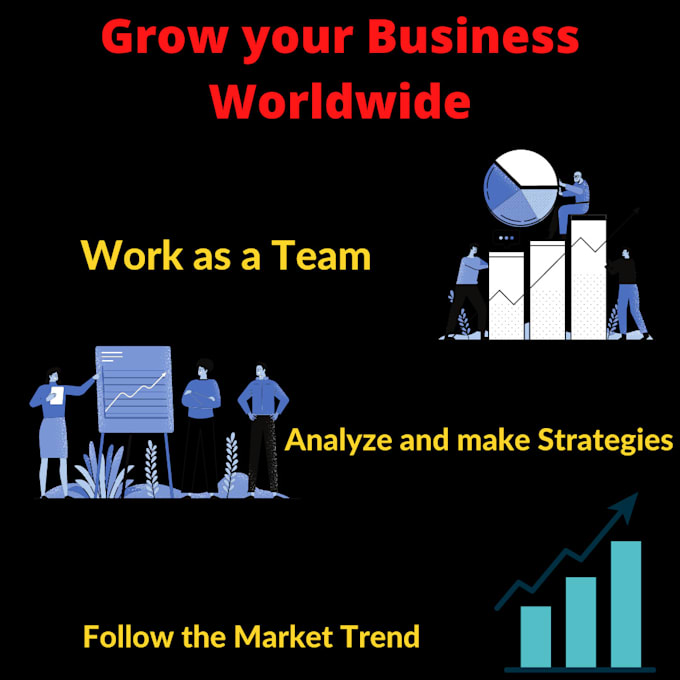 Grow your Business Worldwide

Work as a Team

Analyze and make Strategies

Follow the Market Trend