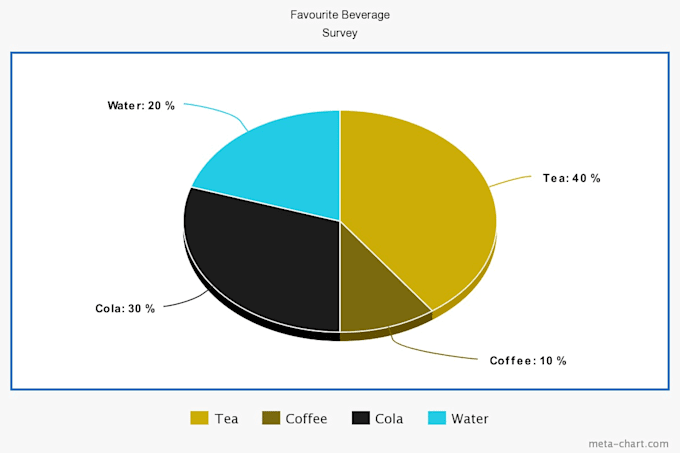 Favourite Beverage
Survey

Water: 20 %

Tea: 40 %

Cola: 30 %

Coffee: 10 %

Tea Coffee Cola Water

meta-chart.com