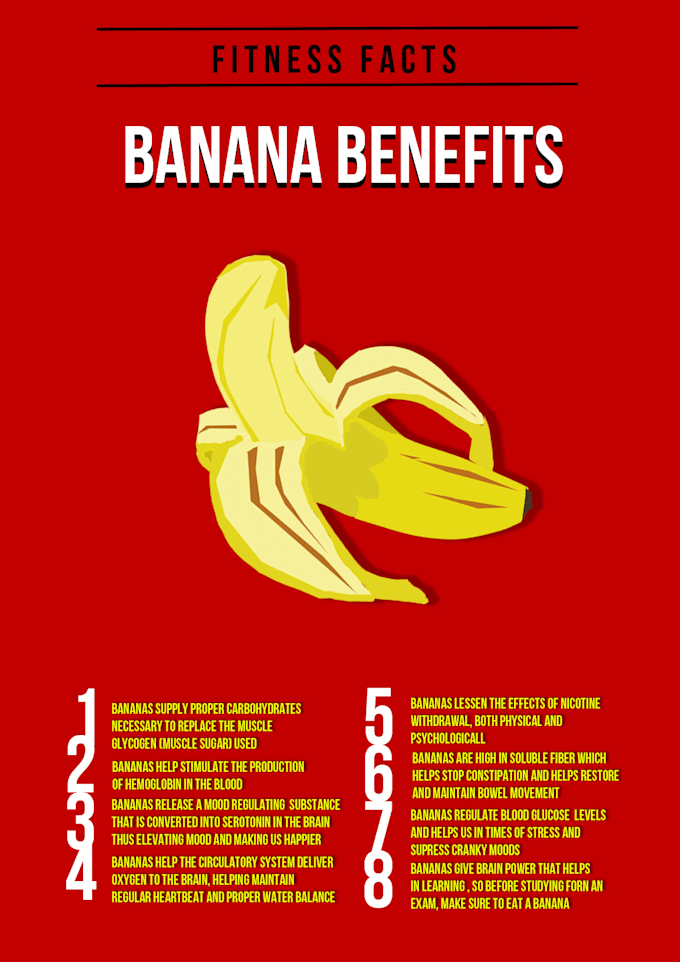 FITNESS FACTS

BANANA BENEFITS

1 BANANAS SUPPLY PROPER CARBOHYDRATES NECESSARY TO REPLACE THE MUSCLE GLYCOGEN (MUSCLE SUGAR) USED

2 BANANAS HELP STIMULATE THE PRODUCTION OF HEMOGLOBIN IN THE BLOOD

3 BANANAS RELEASE A MOOD REGULATING SUBSTANCE THAT IS CONVERTED INTO SEROTONIN IN THE BRAIN THUS ELEVATING MOOD AND MAKING US HAPPIER

4 BANANAS HELP THE CIRCULATORY SYSTEM DELIVER OXYGEN TO THE BRAIN, HELPING MAINTAIN REGULAR HEARTBEAT AND PROPER WATER BALANCE

5 BANANAS LESSEN THE EFFECTS OF NICOTINE WITHDRAWAL, BOTH PHYSICAL AND PSYCHOLOGICALL

6 BANANAS ARE HIGH IN SOLUBLE FIBER WHICH HELPS STOP CONSTIPATION AND HELPS RESTORE AND MAINTAIN BOWEL MOVEMENT

7 BANANAS REGULATE BLOOD GLUCOSE LEVELS AND HELPS US IN TIMES OF STRESS AND SUPRESS CRANKY MOODS

8 BANANAS GIVE BRAIN POWER THAT HELPS IN LEARNING , SO BEFORE STUDYING FORN AN EXAM, MAKE SURE TO EAT A BANANA