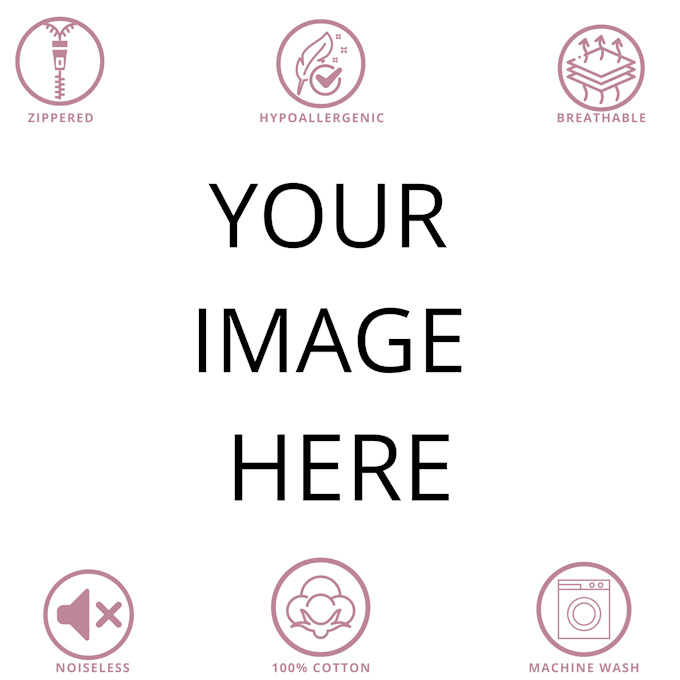 ZIPPERED

HYPOALLERGENIC

BREATHABLE

YOUR
IMAGE
HERE

NOISELESS

100% COTTON

MACHINE WASH