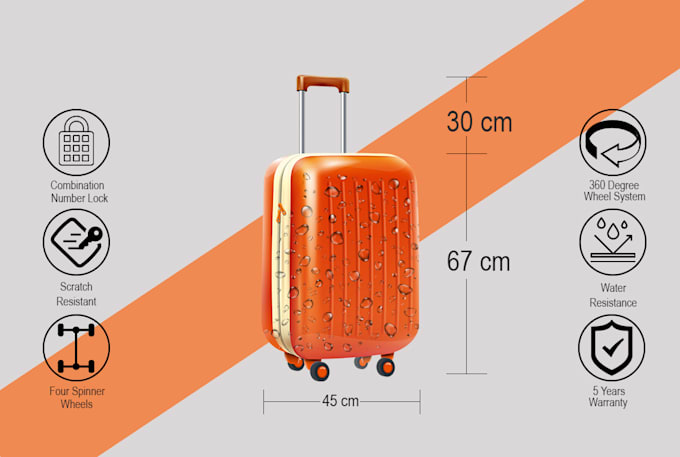 Combination Number Lock

Scratch Resistant

Four Spinner Wheels

30 cm

67 cm

45 cm

360 Degree Wheel System

Water Resistance

5 Years Warranty