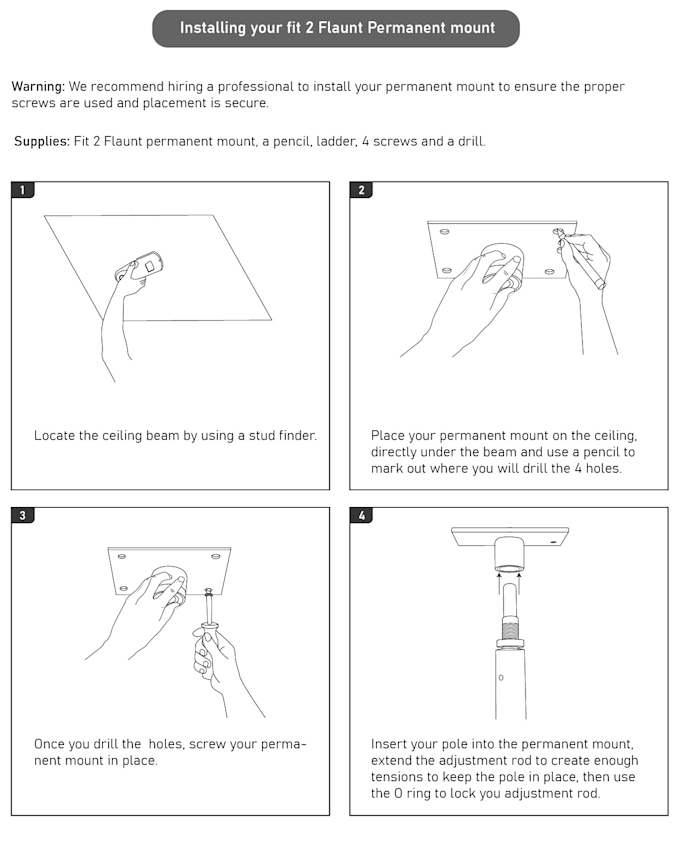 Installing your fit 2 Flaunt Permanent mount

Warning: We recommend hiring a professional to install your permanent mount to ensure the proper screws are used and placement is secure.

Supplies: Fit 2 Flaunt permanent mount, a pencil, ladder, 4 screws and a drill.

1

Locate the ceiling beam by using a stud finder.

2

Place your permanent mount on the ceiling, directly under the beam and use a pencil to mark out where you will drill the 4 holes.

3

Once you drill the holes, screw your permanent mount in place.

4

Insert your pole into the permanent mount, extend the adjustment rod to create enough tensions to keep the pole in place, then use the O ring to lock you adjustment rod.