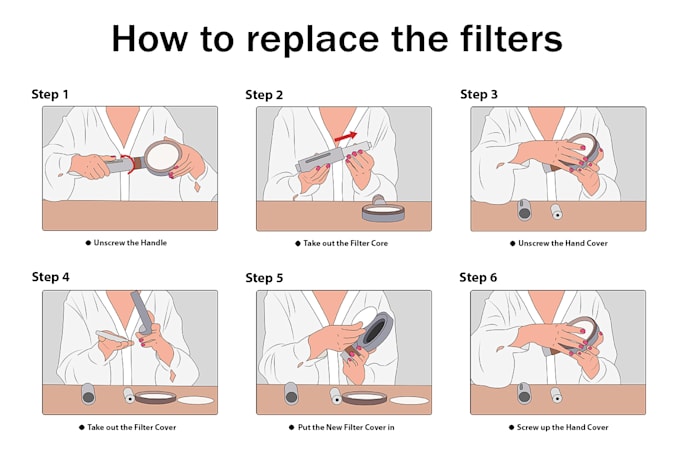 How to replace the filters

Step 1

● Unscrew the Handle

Step 2

● Take out the Filter Core

Step 3

● Unscrew the Hand Cover

Step 4

● Take out the Filter Cover

Step 5

● Put the New Filter Cover in

Step 6

● Screw up the Hand Cover