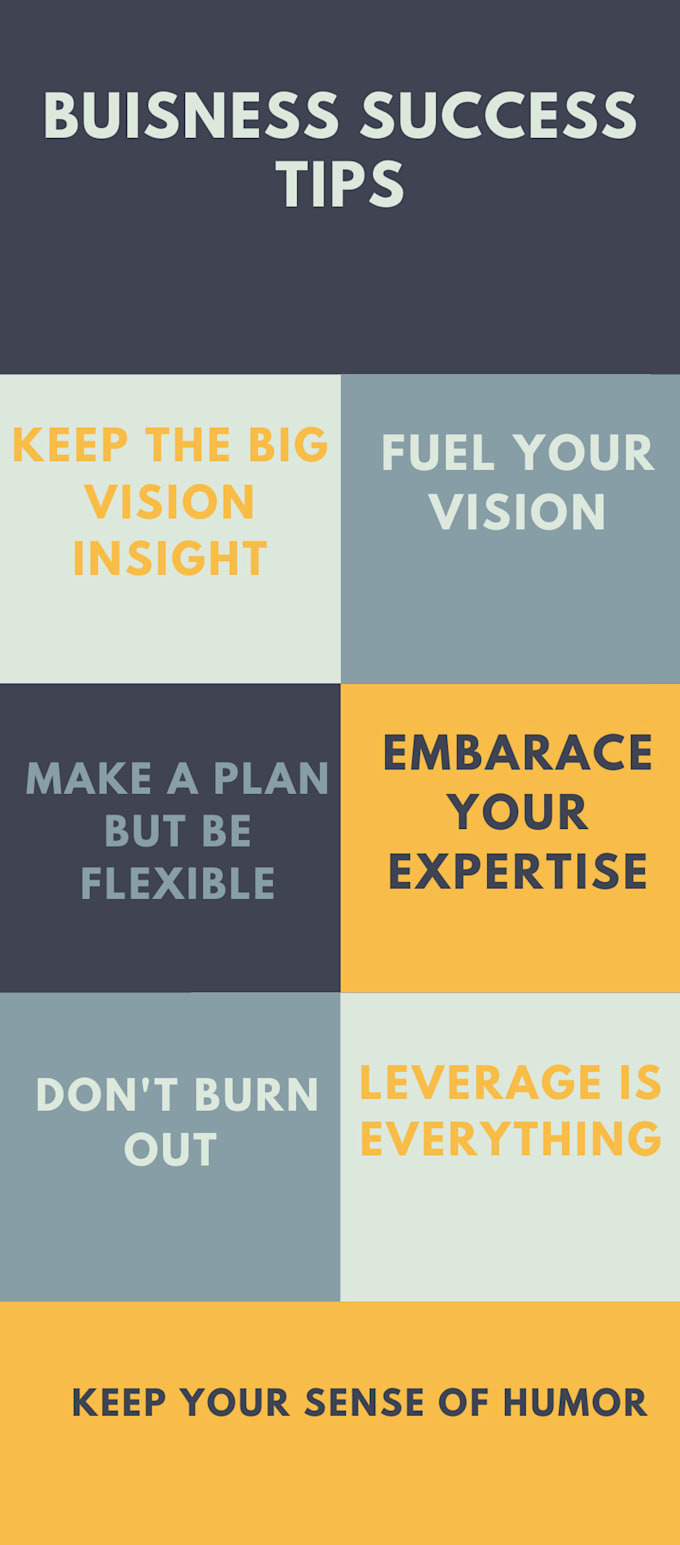 BUISNESS SUCCESS TIPS

KEEP THE BIG VISION INSIGHT

FUEL YOUR VISION

MAKE A PLAN BUT BE FLEXIBLE

EMBARACE YOUR EXPERTISE

DON'T BURN OUT

LEVERAGE IS EVERYTHING

KEEP YOUR SENSE OF HUMOR