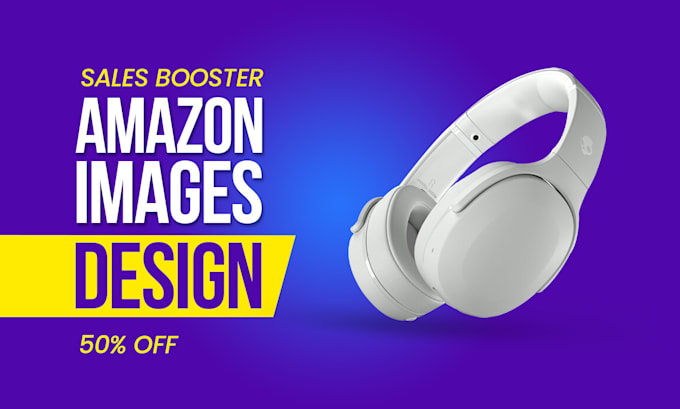 SALES BOOSTER
AMAZON
IMAGES
DESIGN
50% OFF