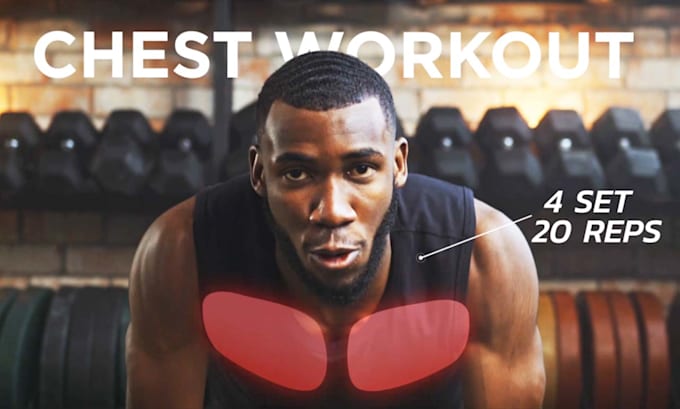 CHEST WORKOUT

4 SET
20 REPS