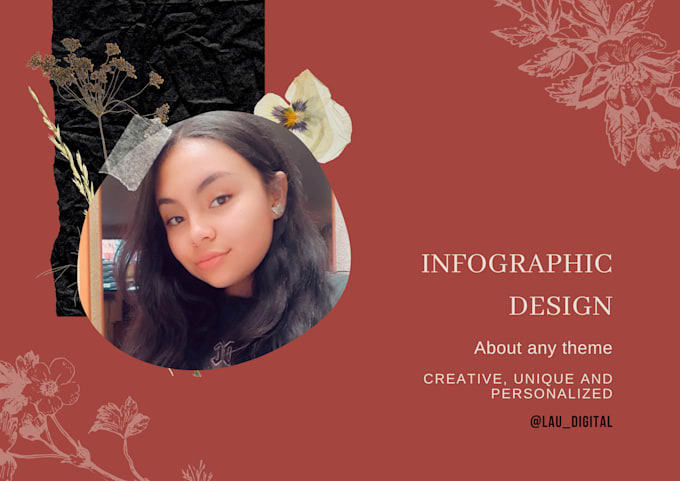 INFOGRAPHIC DESIGN

About any theme

CREATIVE, UNIQUE AND PERSONALIZED

@LAU_DIGITAL