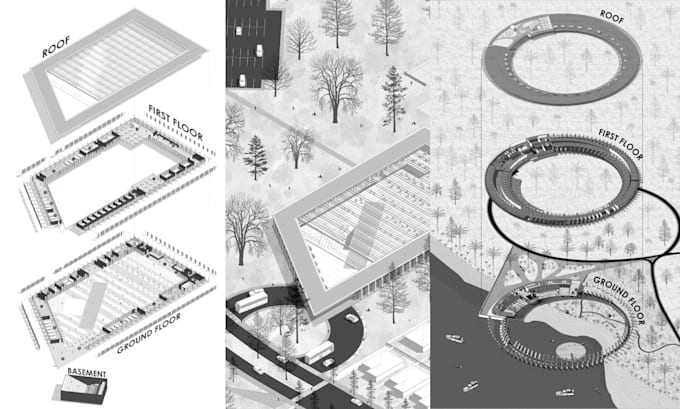 ROOF

FIRST FLOOR

GROUND FLOOR

BASEMENT

ROOF

FIRST FLOOR

GROUND FLOOR