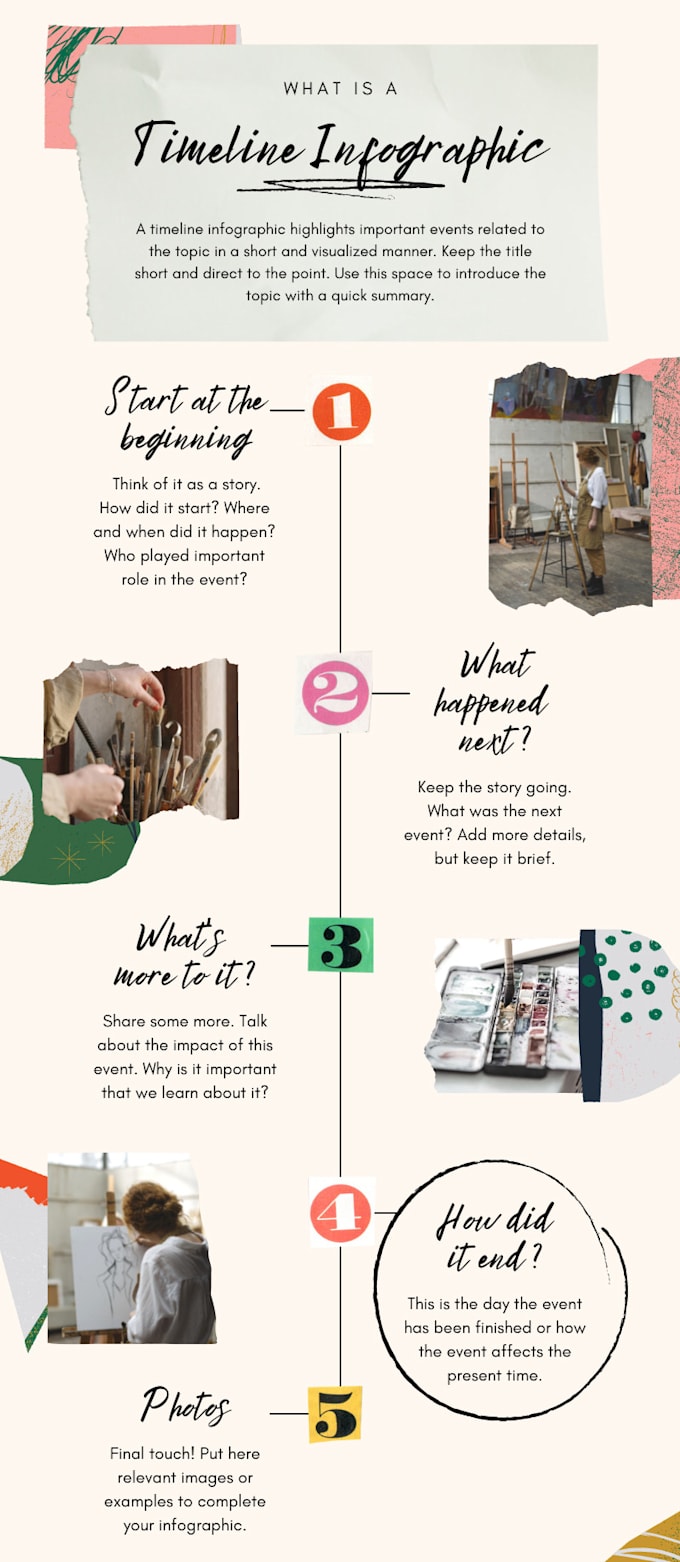 WHAT IS A

Timeline Infographic

A timeline infographic highlights important events related to the topic in a short and visualized manner. Keep the title short and direct to the point. Use this space to introduce the topic with a quick summary.

Start at the beginning

1

Think of it as a story. How did it start? Where and when did it happen? Who played important role in the event?

2

What happened next?

Keep the story going. What was the next event? Add more details, but keep it brief.

What's more to it?

3

Share some more. Talk about the impact of this event. Why is it important that we learn about it?

4

How did it end?

This is the day the event has been finished or how the event affects the present time.

Photos

5

Final touch! Put here relevant images or examples to complete your infographic.