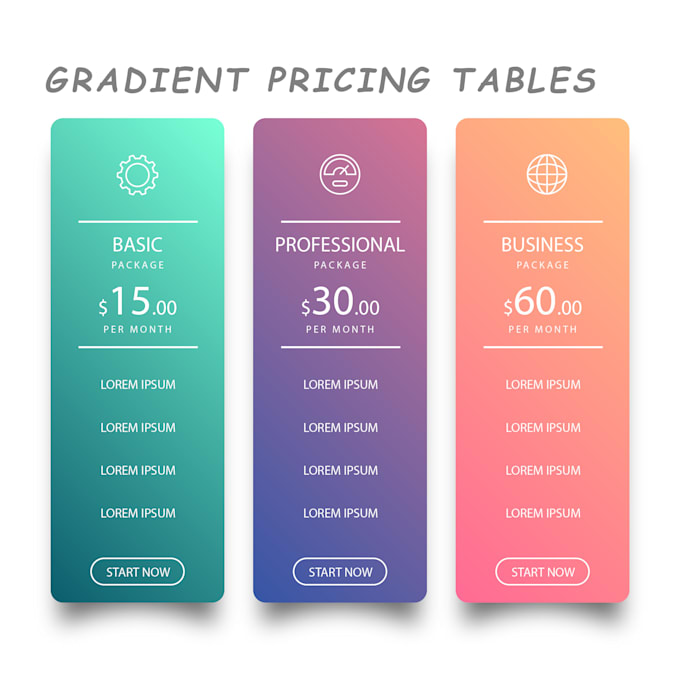 GRADIENT PRICING TABLES

BASIC
PACKAGE
$15.00
PER MONTH

LOREM IPSUM

LOREM IPSUM

LOREM IPSUM

LOREM IPSUM

START NOW

PROFESSIONAL
PACKAGE
$30.00
PER MONTH

LOREM IPSUM

LOREM IPSUM

LOREM IPSUM

LOREM IPSUM

START NOW

BUSINESS
PACKAGE
$60.00
PER MONTH

LOREM IPSUM

LOREM IPSUM

LOREM IPSUM

LOREM IPSUM

START NOW