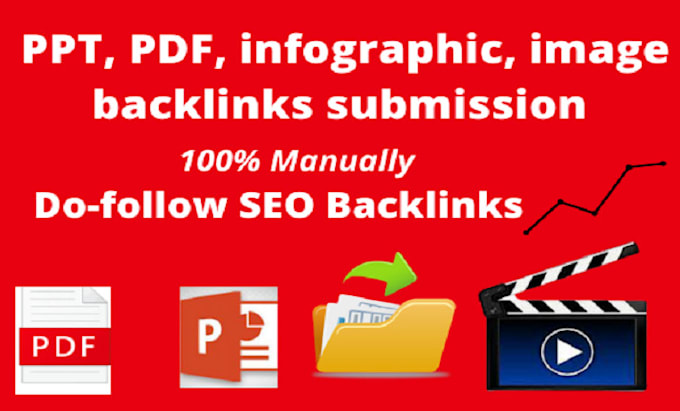 PPT, PDF, infographic, image backlinks submission

100% Manually

Do-follow SEO Backlinks

PDF

P