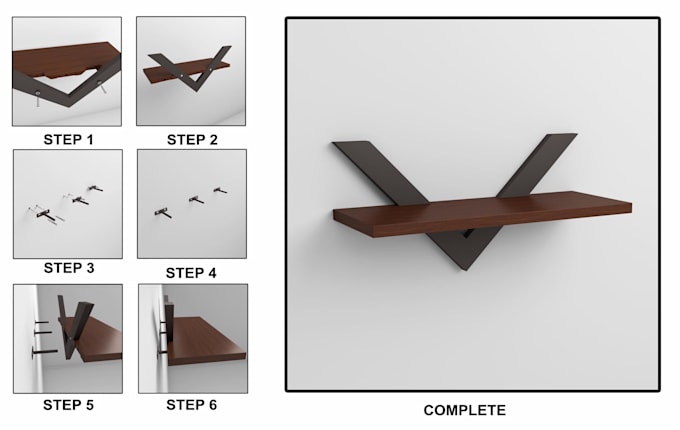 STEP 1

STEP 2

STEP 3

STEP 4

STEP 5

STEP 6

COMPLETE