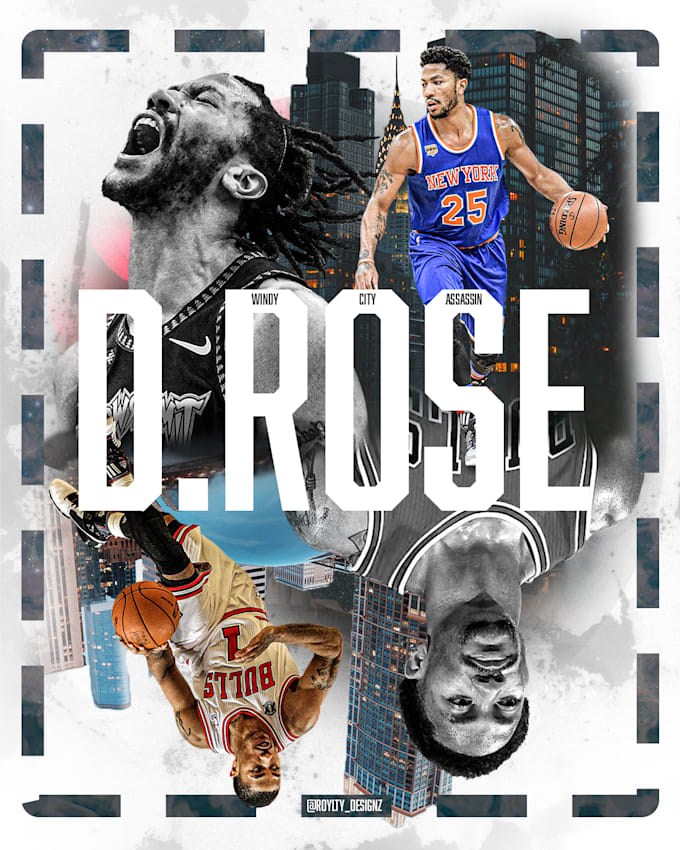 NEW YORK
25

WINDY CITY ASSASSIN

D.ROSE

BULLS
1

@ROYLTY_DESIGNZ