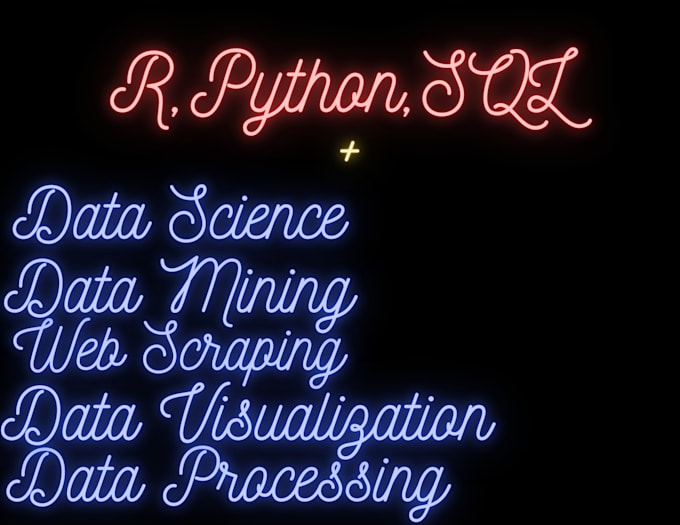 R, Python, SQL

+

Data Science
Data Mining
Web Scraping
Data Visualization
Data Processing