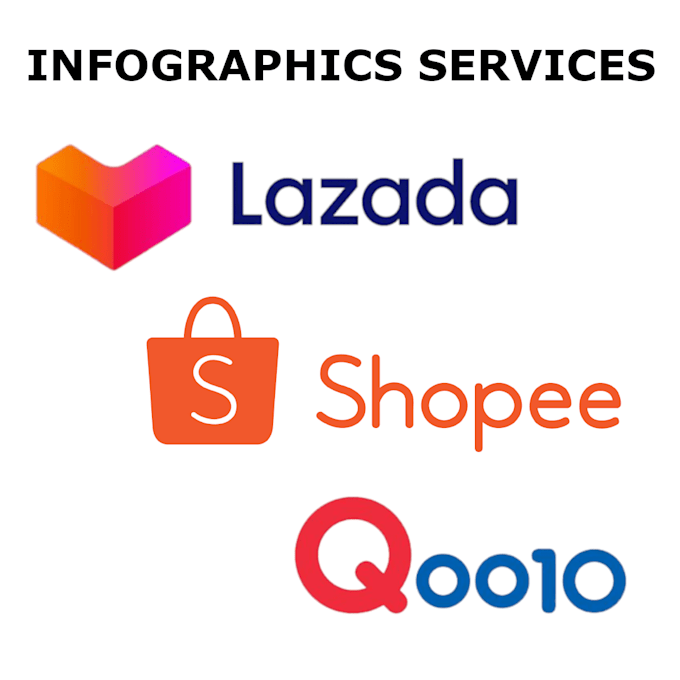 INFOGRAPHICS SERVICES

Lazada

S Shopee

Qoo10