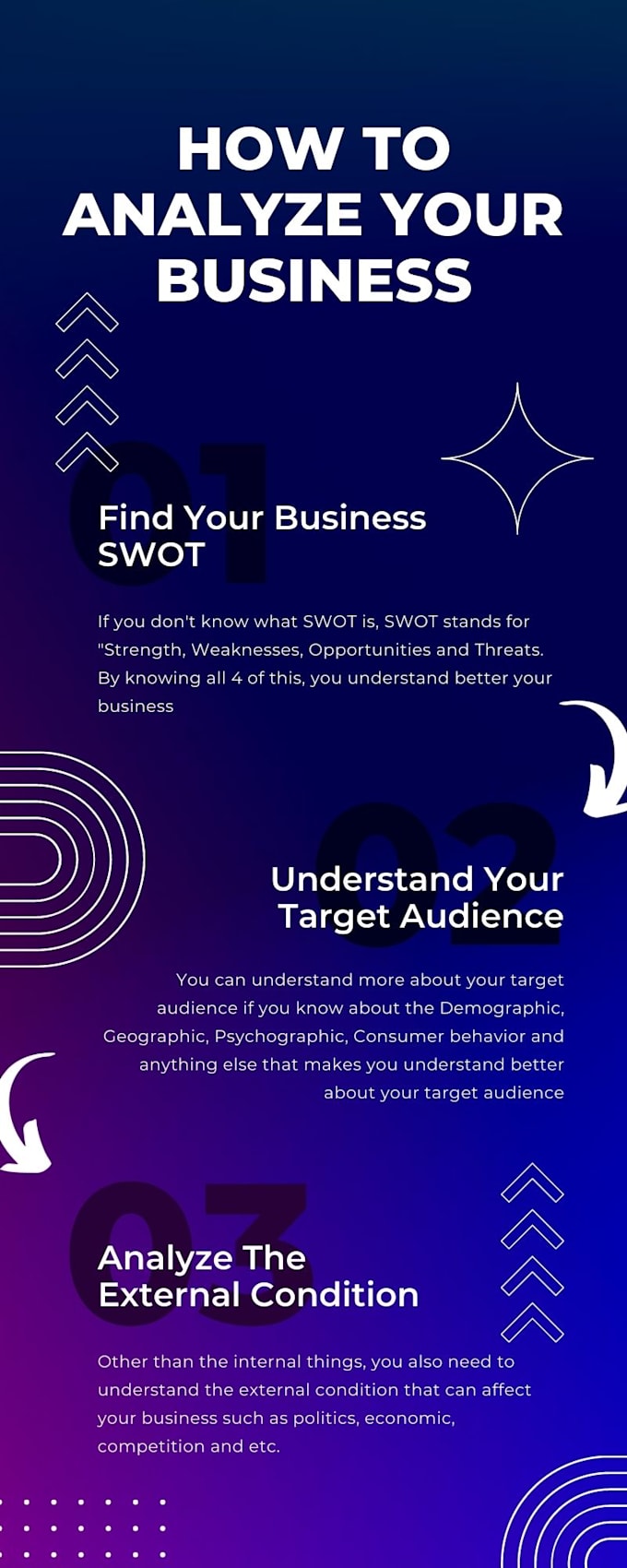 HOW TO ANALYZE YOUR BUSINESS

01

Find Your Business SWOT

If you don't know what SWOT is, SWOT stands for "Strength, Weaknesses, Opportunities and Threats. By knowing all 4 of this, you understand better your business

02

Understand Your Target Audience

You can understand more about your target audience if you know about the Demographic, Geographic, Psychographic, Consumer behavior and anything else that makes you understand better about your target audience

03

Analyze The External Condition

Other than the internal things, you also need to understand the external condition that can affect your business such as politics, economic, competition and etc.