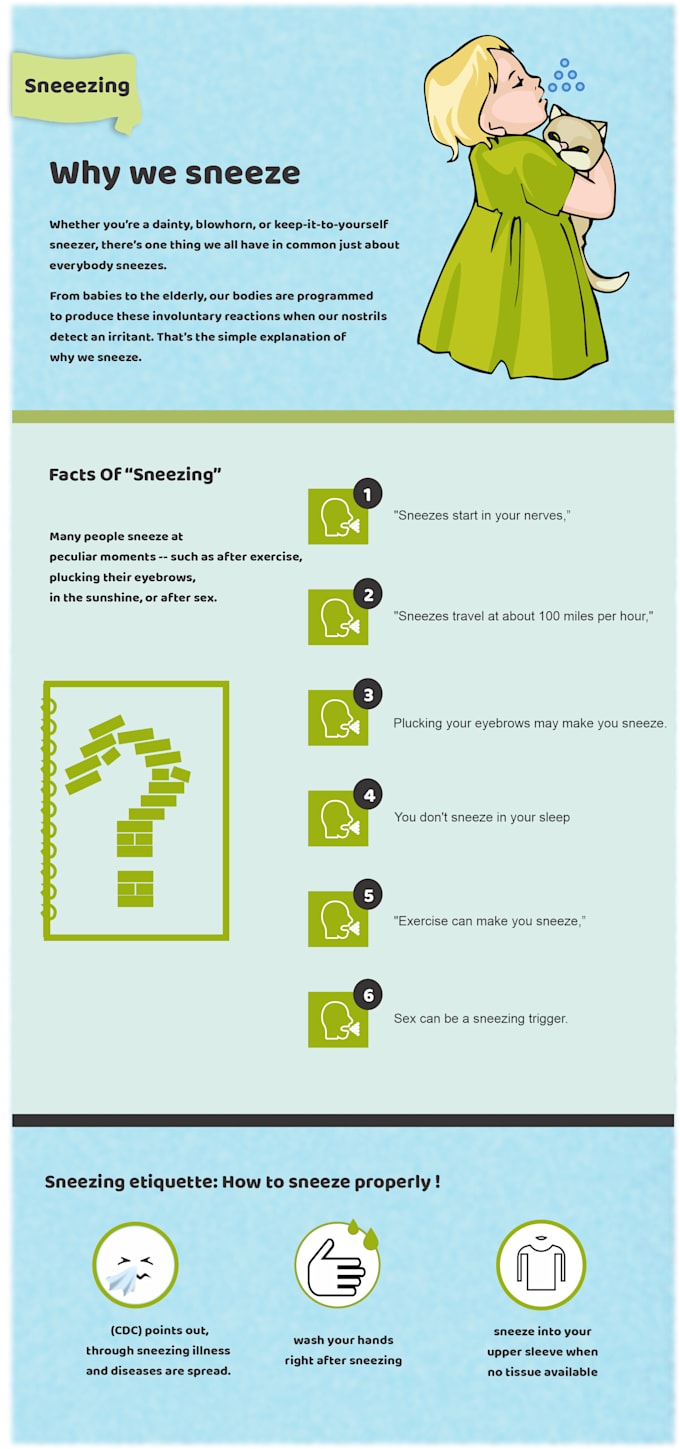 Sneeezing

Why we sneeze

Whether you're a dainty, blowhorn, or keep-it-to-yourself sneezer, there's one thing we all have in common just about everybody sneezes.

From babies to the elderly, our bodies are programmed to produce these involuntary reactions when our nostrils detect an irritant. That's the simple explanation of why we sneeze.

Facts Of "Sneezing"

Many people sneeze at peculiar moments -- such as after exercise, plucking their eyebrows, in the sunshine, or after sex.

1 "Sneezes start in your nerves,"

2 "Sneezes travel at about 100 miles per hour,"

3 Plucking your eyebrows may make you sneeze.

4 You don't sneeze in your sleep

5 "Exercise can make you sneeze,"

6 Sex can be a sneezing trigger.

Sneezing etiquette: How to sneeze properly !

(CDC) points out, through sneezing illness and diseases are spread.

wash your hands right after sneezing

sneeze into your upper sleeve when no tissue available