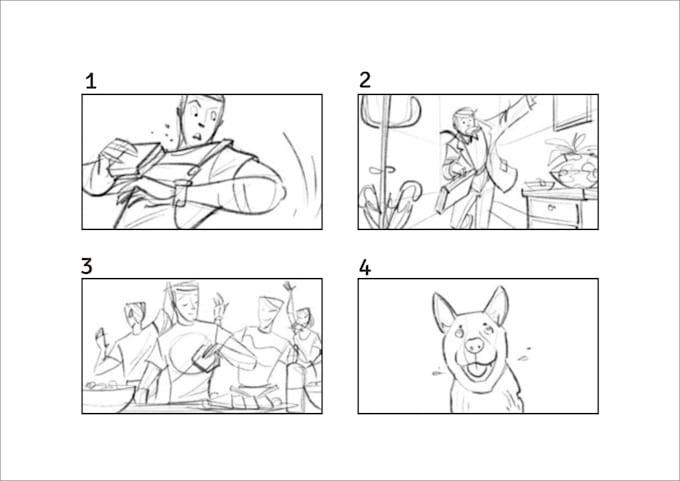 1

2

3

4