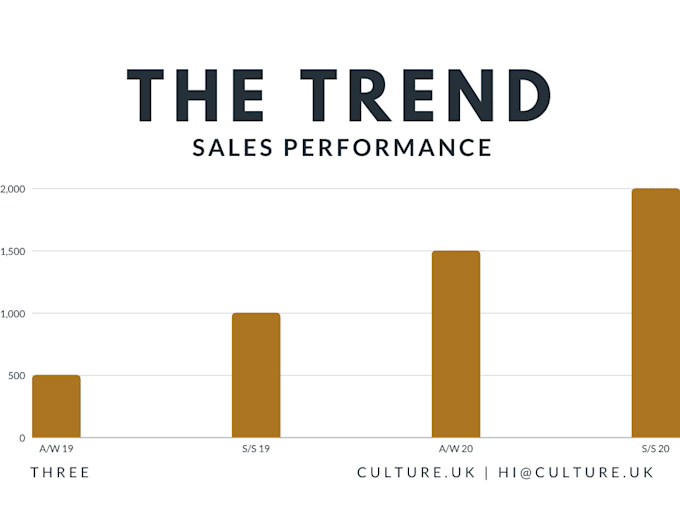 THE TREND
SALES PERFORMANCE

2,000
1,500
1,000
500
0

A/W 19
S/S 19
A/W 20
S/S 20

THREE

CULTURE.UK | HI@CULTURE.UK