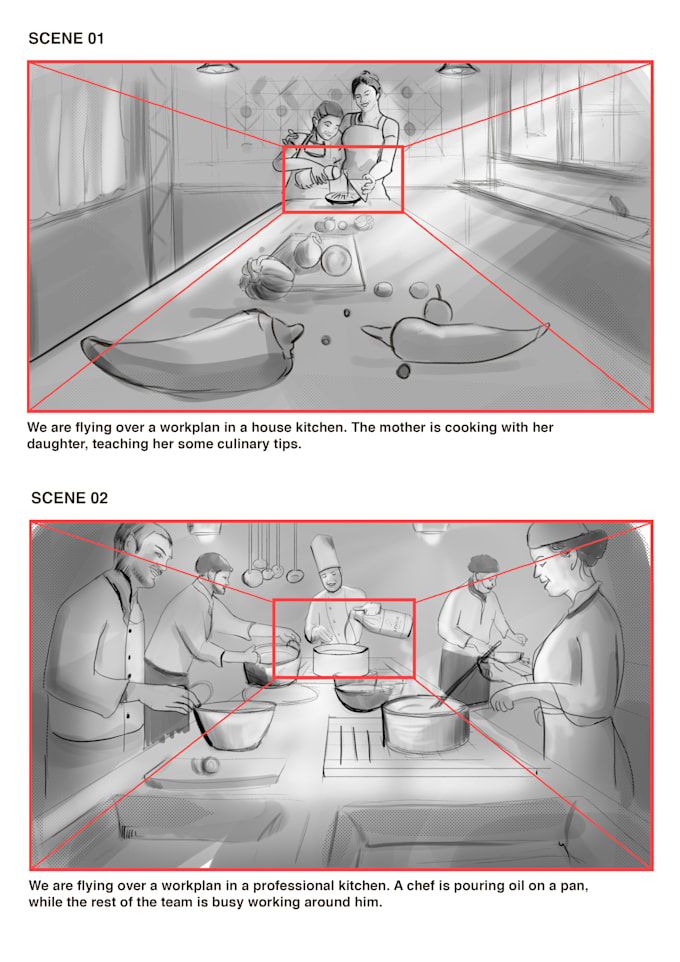 SCENE 01

We are flying over a workplan in a house kitchen. The mother is cooking with her daughter, teaching her some culinary tips.

SCENE 02

We are flying over a workplan in a professional kitchen. A chef is pouring oil on a pan, while the rest of the team is busy working around him.