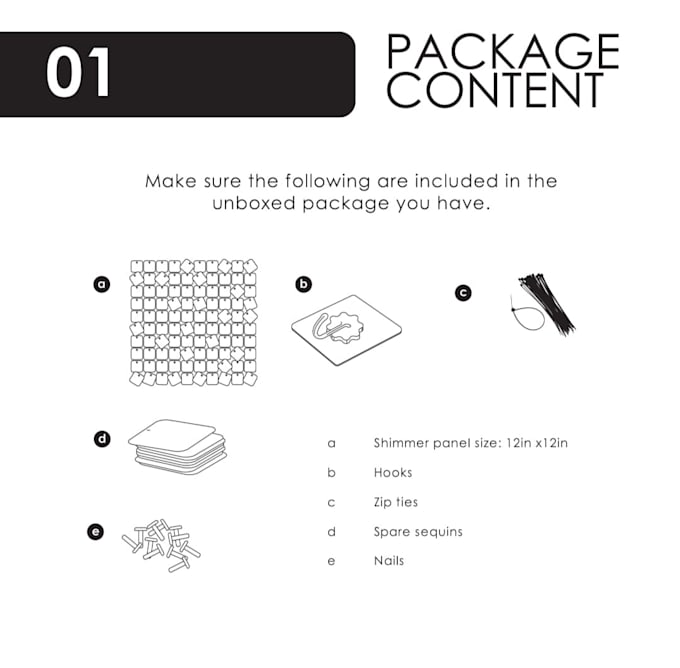 01

PACKAGE CONTENT

Make sure the following are included in the unboxed package you have.

a

b

c

d

e

a Shimmer panel size: 12in x12in

b Hooks

c Zip ties

d Spare sequins

e Nails