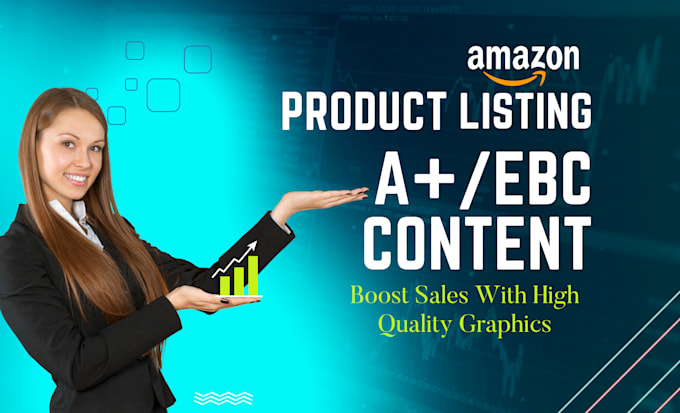 amazon
PRODUCT LISTING
A+/EBC
CONTENT
Boost Sales With High Quality Graphics