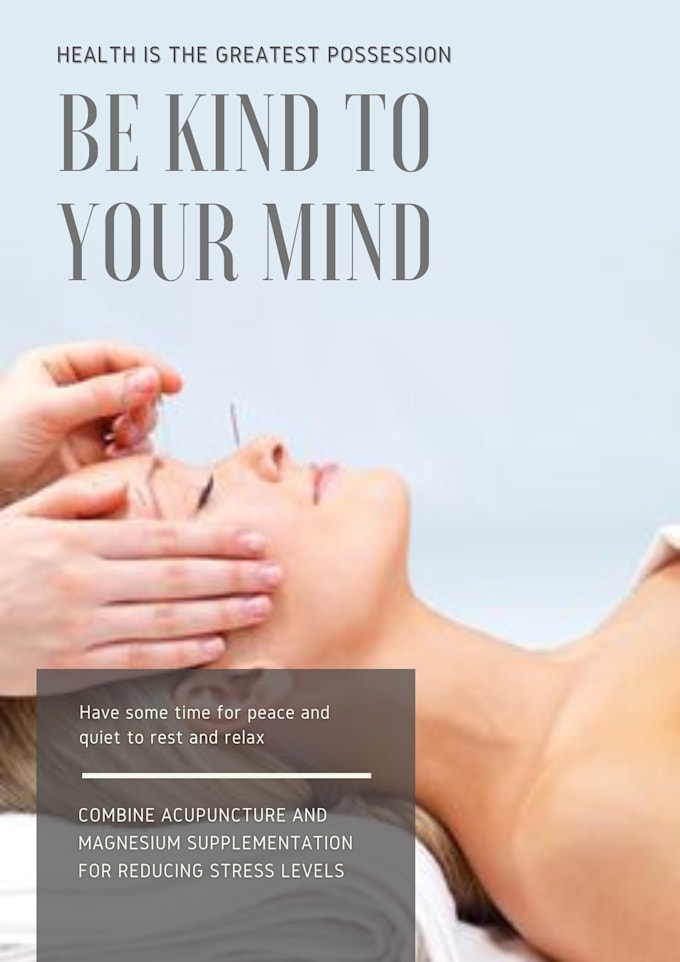 HEALTH IS THE GREATEST POSSESSION

BE KIND TO YOUR MIND

Have some time for peace and quiet to rest and relax

COMBINE ACUPUNCTURE AND MAGNESIUM SUPPLEMENTATION FOR REDUCING STRESS LEVELS