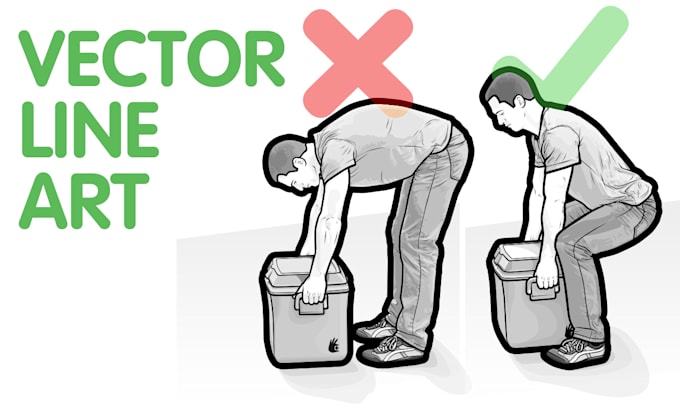 VECTOR
LINE
ART