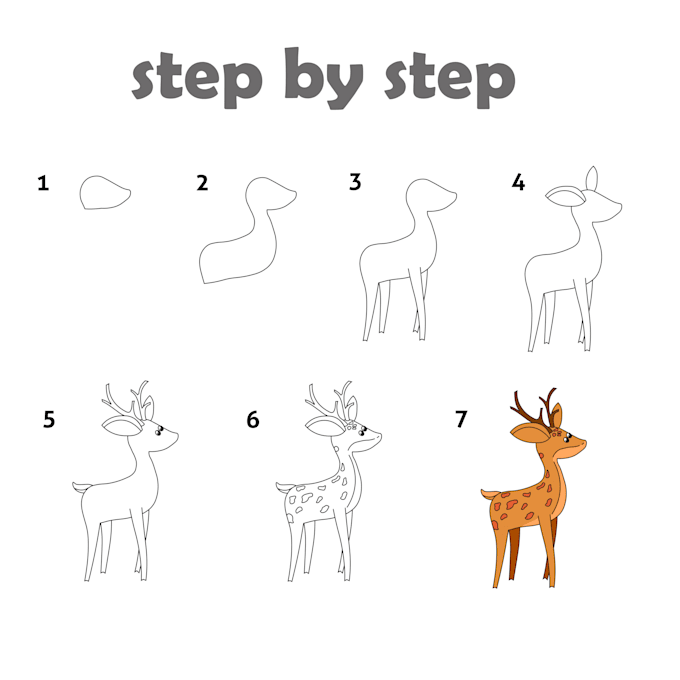 step by step

1

2

3

4

5

6

7