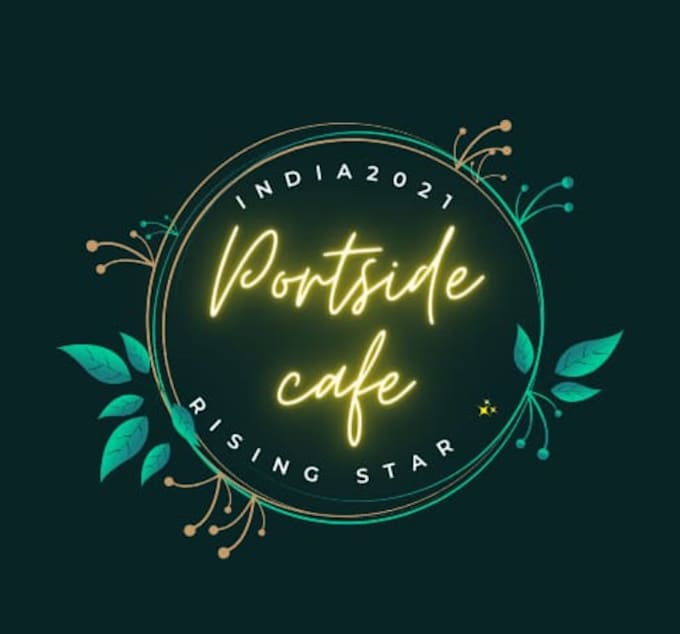 INDIA2021
Portside cafe
RISING STAR