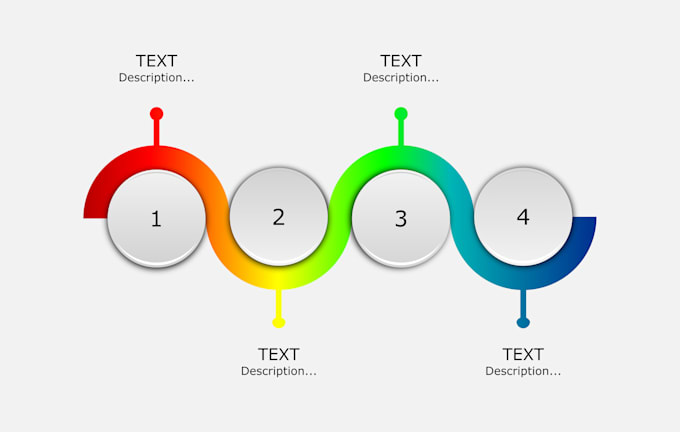 TEXT
Description...

TEXT
Description...

1

2

3

4

TEXT
Description...

TEXT
Description...