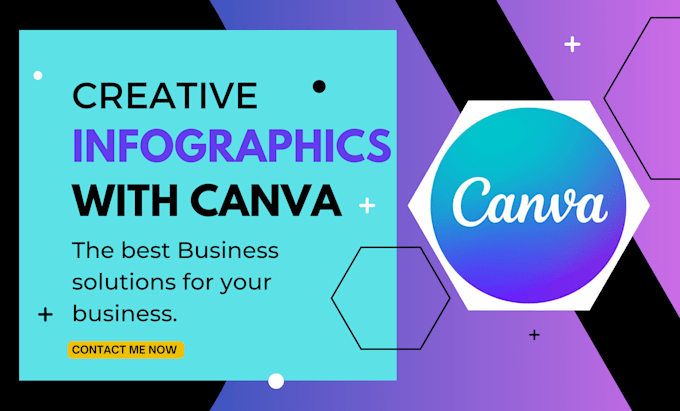 CREATIVE
INFOGRAPHICS
WITH CANVA

The best Business solutions for your business.

CONTACT ME NOW

Canva