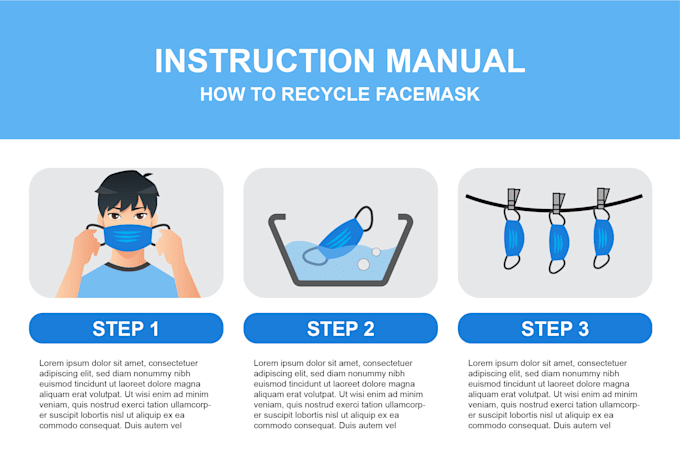 INSTRUCTION MANUAL
HOW TO RECYCLE FACEMASK

STEP 1

Lorem ipsum dolor sit amet, consectetuer adipiscing elit, sed diam nonummy nibh euismod tincidunt ut laoreet dolore magna aliquam erat volutpat. Ut wisi enim ad minim veniam, quis nostrud exerci tation ullamcorper suscipit lobortis nisl ut aliquip ex ea commodo consequat. Duis autem vel

STEP 2

Lorem ipsum dolor sit amet, consectetuer adipiscing elit, sed diam nonummy nibh euismod tincidunt ut laoreet dolore magna aliquam erat volutpat. Ut wisi enim ad minim veniam, quis nostrud exerci tation ullamcorper suscipit lobortis nisl ut aliquip ex ea commodo consequat. Duis autem vel

STEP 3

Lorem ipsum dolor sit amet, consectetuer adipiscing elit, sed diam nonummy nibh euismod tincidunt ut laoreet dolore magna aliquam erat volutpat. Ut wisi enim ad minim veniam, quis nostrud exerci tation ullamcorper suscipit lobortis nisl ut aliquip ex ea commodo consequat. Duis autem vel