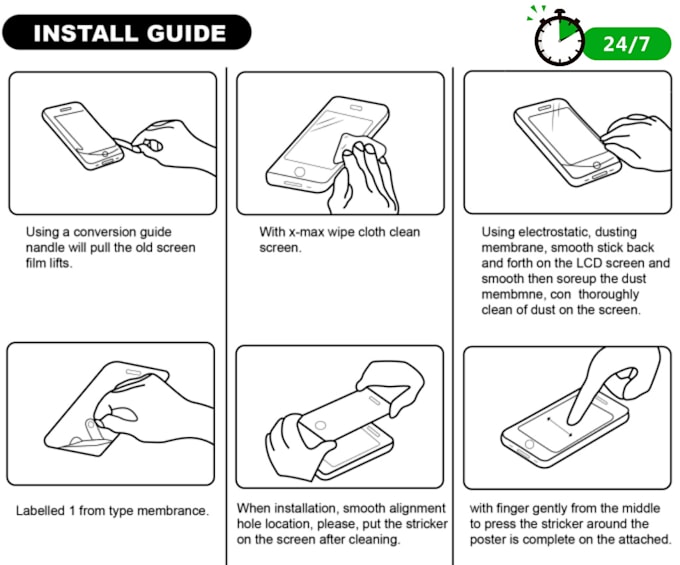 INSTALL GUIDE

24/7

Using a conversion guide nandle will pull the old screen film lifts.

With x-max wipe cloth clean screen.

Using electrostatic, dusting membrane, smooth stick back and forth on the LCD screen and smooth then soreup the dust membmne, con thoroughly clean of dust on the screen.

Labelled 1 from type membrance.

When installation, smooth alignment hole location, please, put the stricker on the screen after cleaning.

with finger gently from the middle to press the stricker around the poster is complete on the attached.