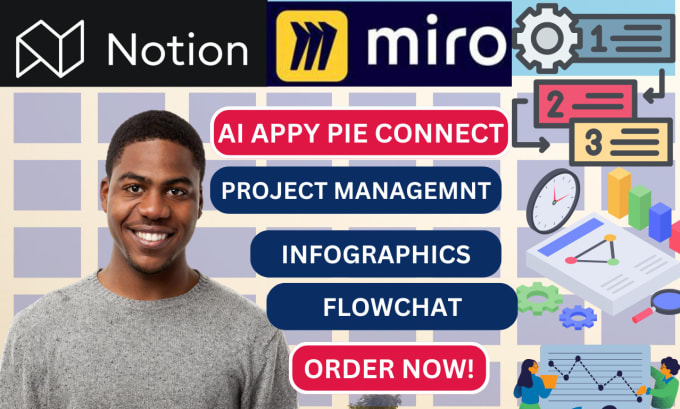 Notion

miro

1

2

3

AI APPY PIE CONNECT

PROJECT MANAGEMNT

INFOGRAPHICS

FLOWCHAT

ORDER NOW!