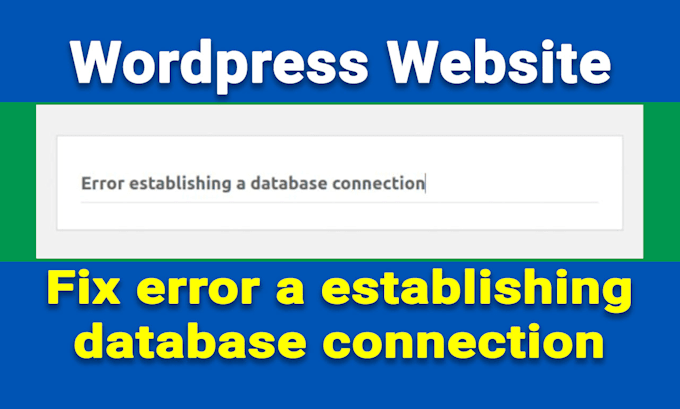 Wordpress Website

Error establishing a database connection

Fix error a establishing database connection