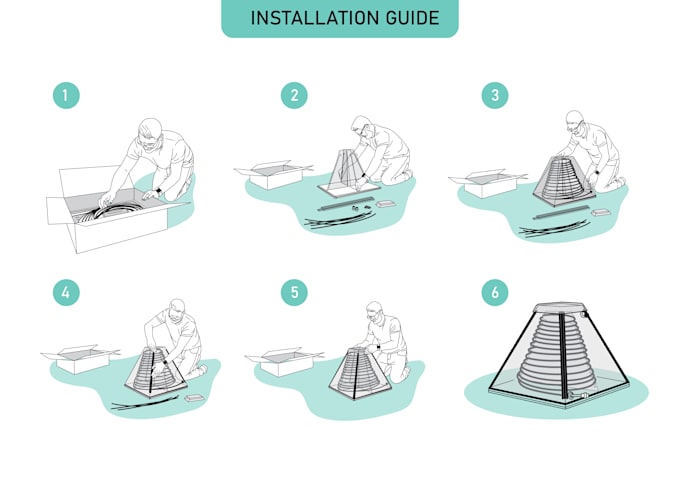 INSTALLATION GUIDE

1

2

3

4

5

6