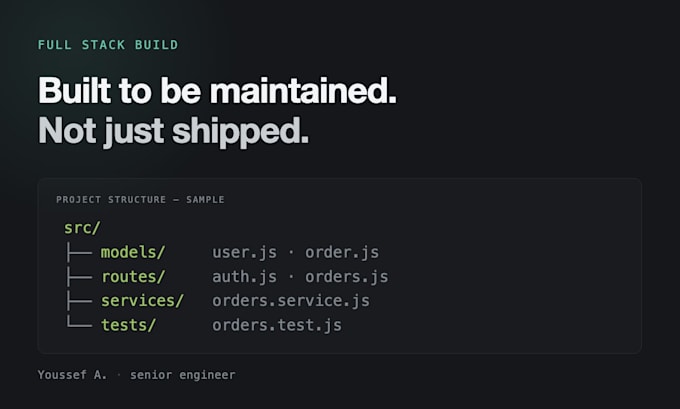 FULL STACK BUILD

Built to be maintained.
Not just shipped.

PROJECT STRUCTURE — SAMPLE

src/
├── models/ user.js · order.js
├── routes/ auth.js · orders.js
├── services/ orders.service.js
└── tests/ orders.test.js

Youssef A. · senior engineer