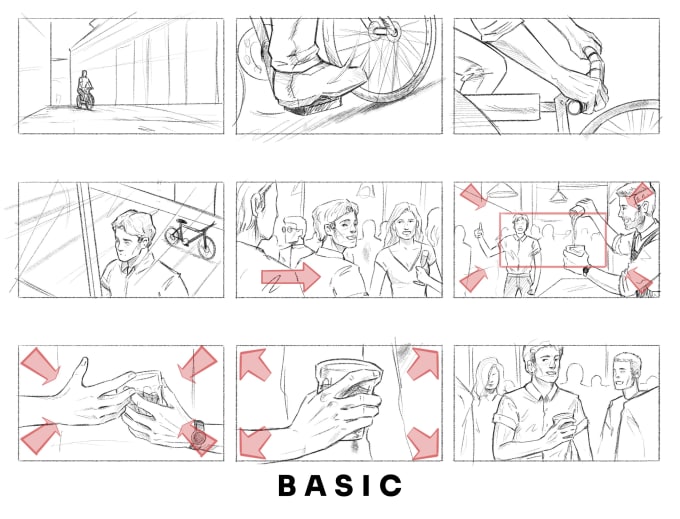 BASIC