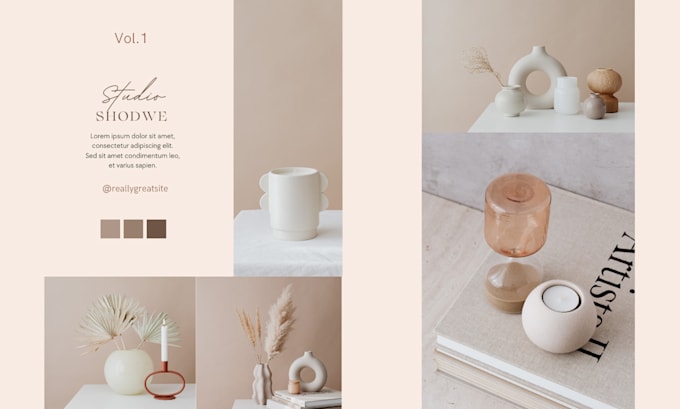 Vol.1

Studio
SHODWE

Lorem ipsum dolor sit amet, consectetur adipiscing elit. Sed sit amet condimentum leo, et varius sapien.

@reallygreatsite

Artists II