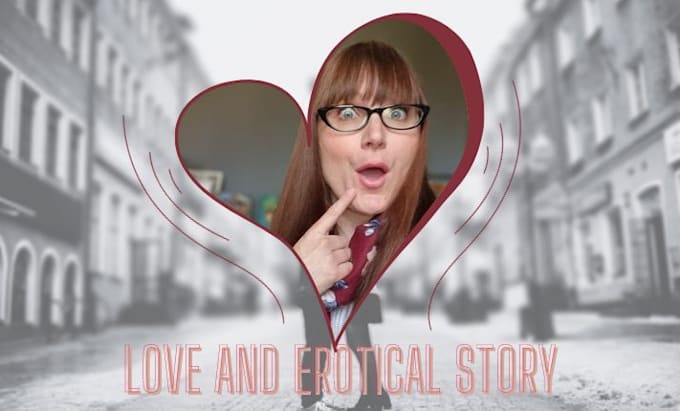 LOVE AND EROTICAL STORY