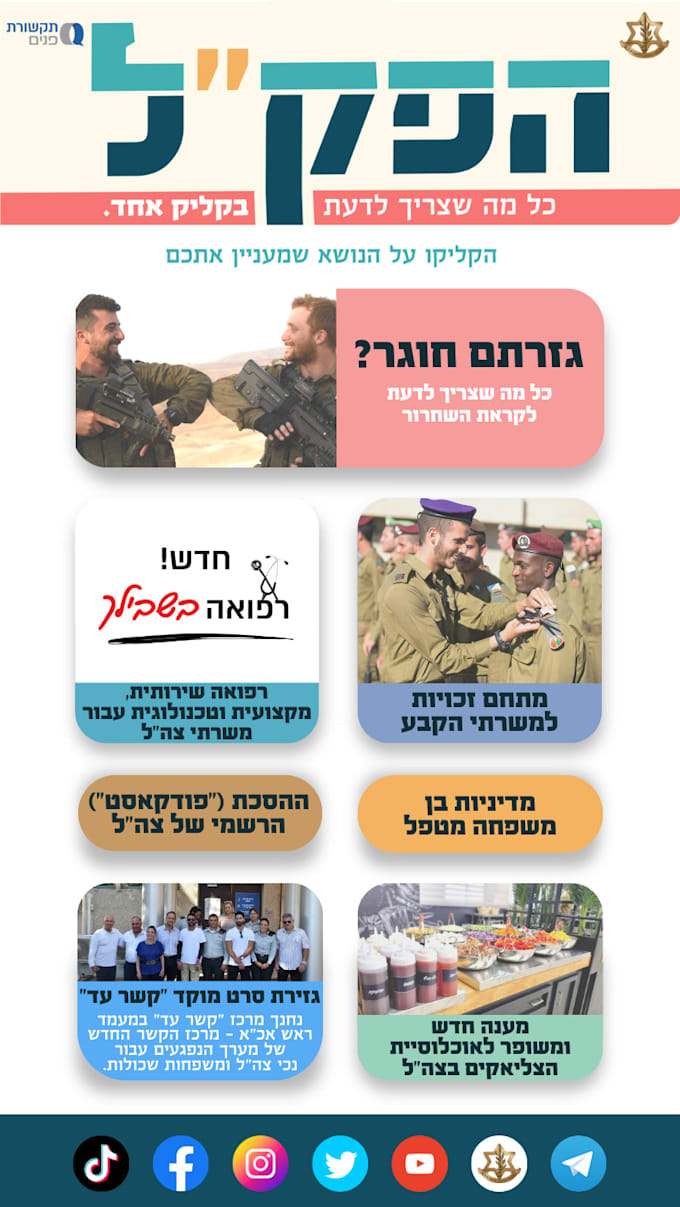 תקשורת פנים

העק"ל

כל מה שצריך לדעת בקליק אחד.

הקליקו על הנושא שמעניין אתכם

גזרתם חוגר?
כל מה שצריך לדעת לקראת השחרור

חדש!
רפואה בשבילך

רפואה שירותית, מקצועית וטכנולוגית עבור משרתי צה"ל

מתחם זכויות למשרתי הקבע

ההסכת ("פודקאסט") הרשמי של צה"ל

מדיניות בן משפחה מטפל

גזירת סרט מוקד "קשר עד"
נחנך מרכז "קשר עד" במעמד ראש אכ"א - מרכז הקשר החדש של מערך הנפגעים עבור נכי צה"ל ומשפחות שכולות.

מענה חדש ומשופר לאוכלוסיית הצליאקים בצה"ל